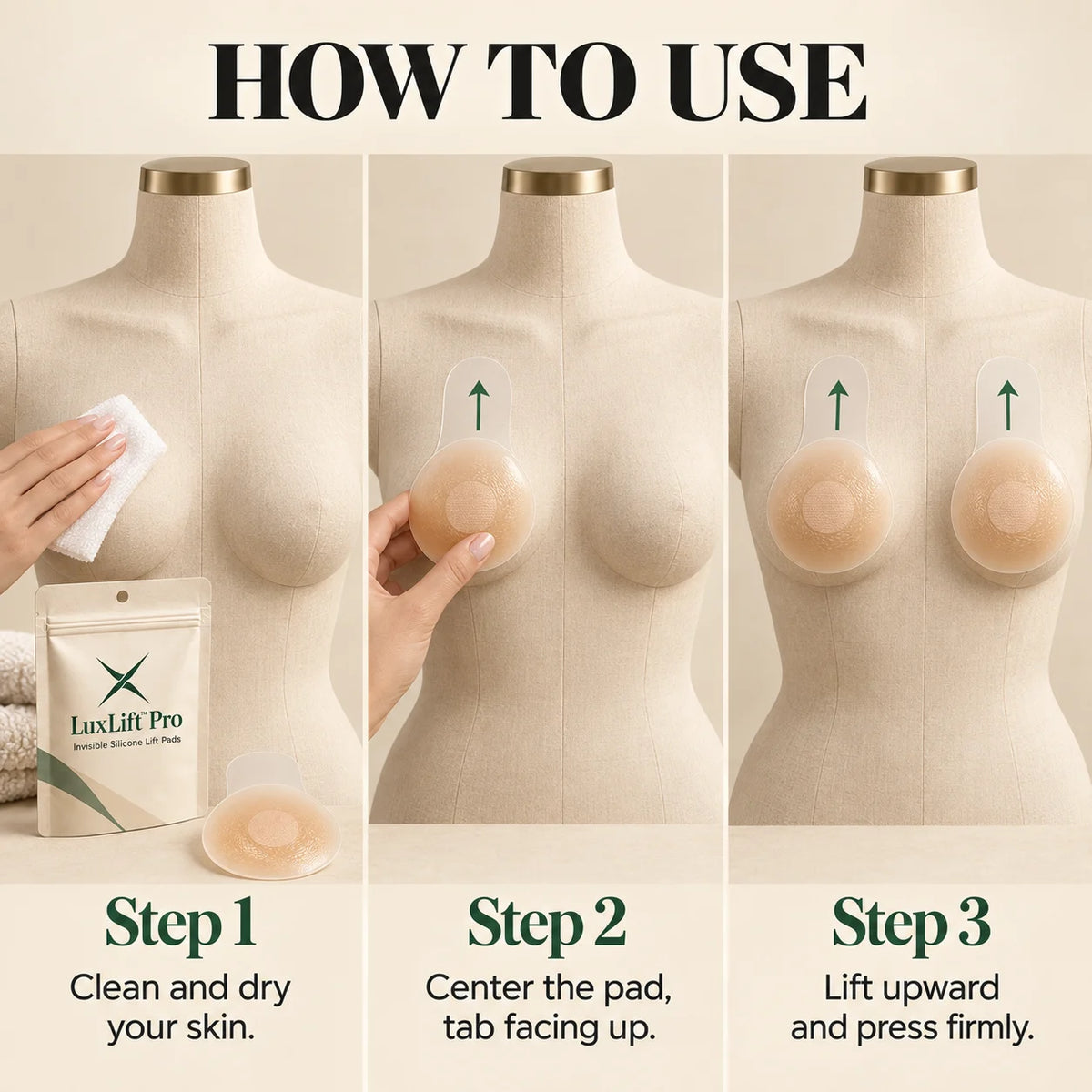 HOW TO USE

LuxLift™ Pro
Invisible Silicone Lift Pads

Step 1
Clean and dry your skin.

Step 2
Center the pad, tab facing up.

Step 3
Lift upward and press firmly.